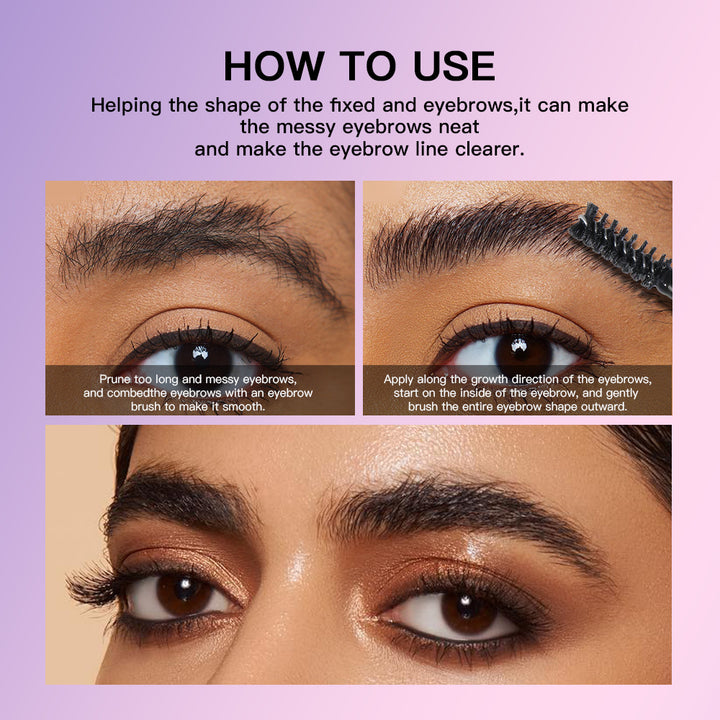 HOW TO USE

Helping the shape of the fixed and eyebrows,it can make the messy eyebrows neat and make the eyebrow line clearer.

Prune too long and messy eyebrows, and combedthe eyebrows with an eyebrow brush to make it smooth.

Apply along the growth direction of the eyebrows, start on the inside of the eyebrow, and gently brush the entire eyebrow shape outward.